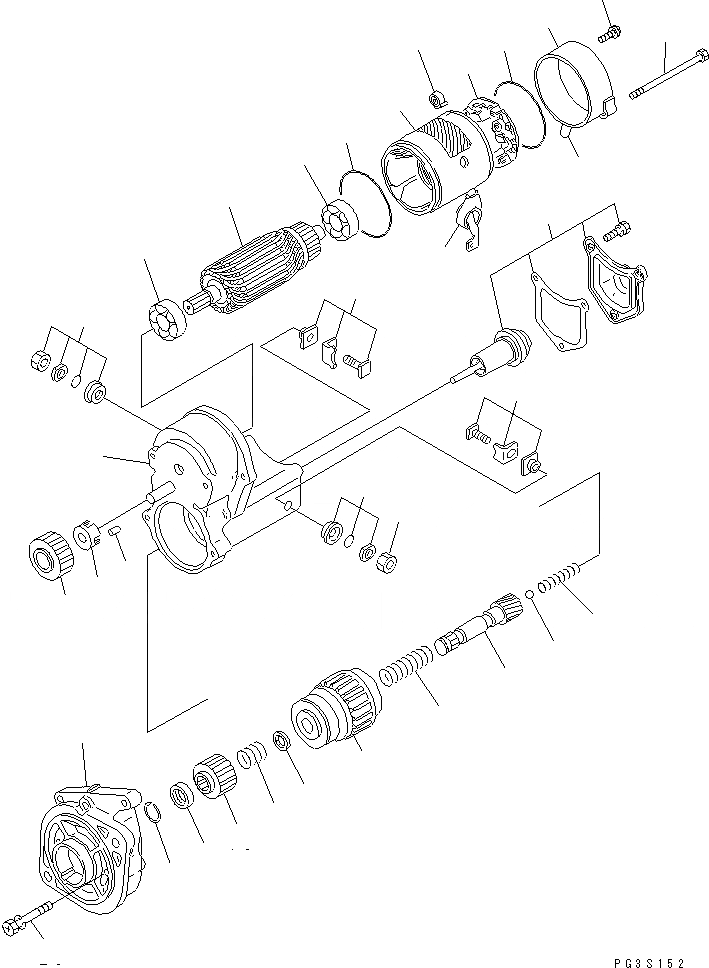 PG3S152