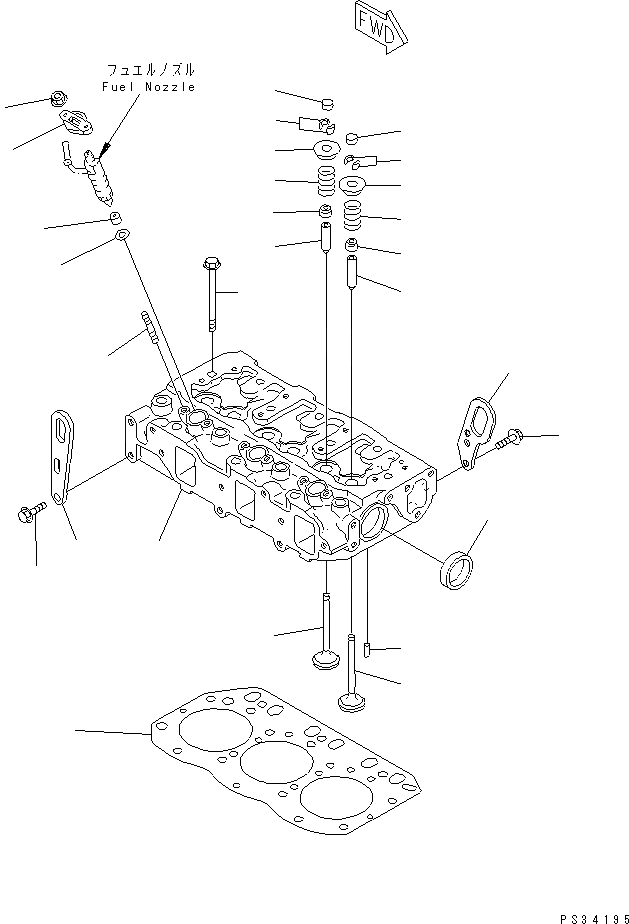 FWD

フュエルノズル
Fuel Nozzle

PS34195