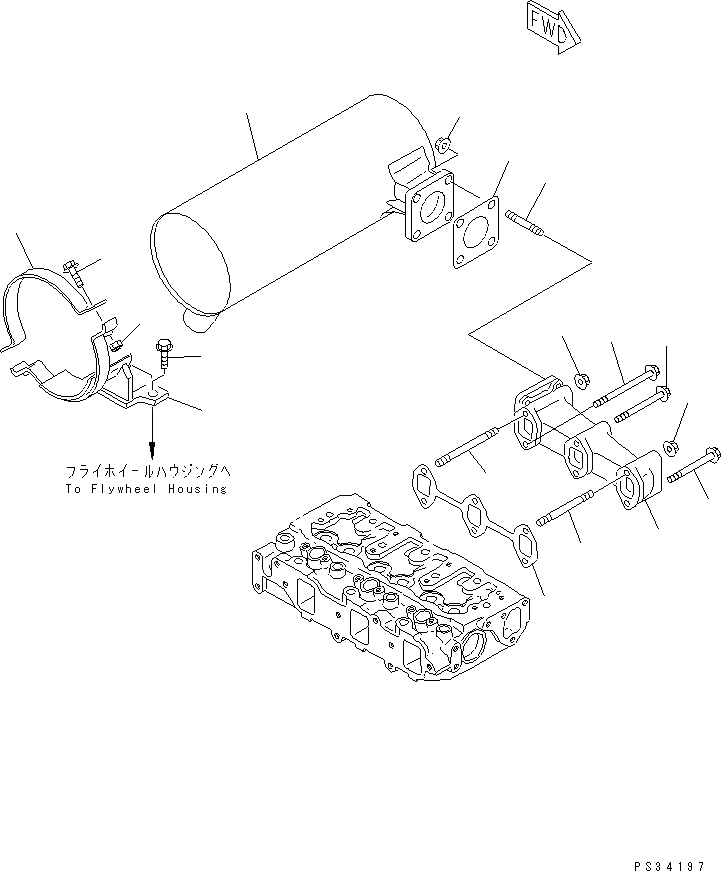 FWD

フライホイールハウジングへ
To Flywheel Housing

PS34197