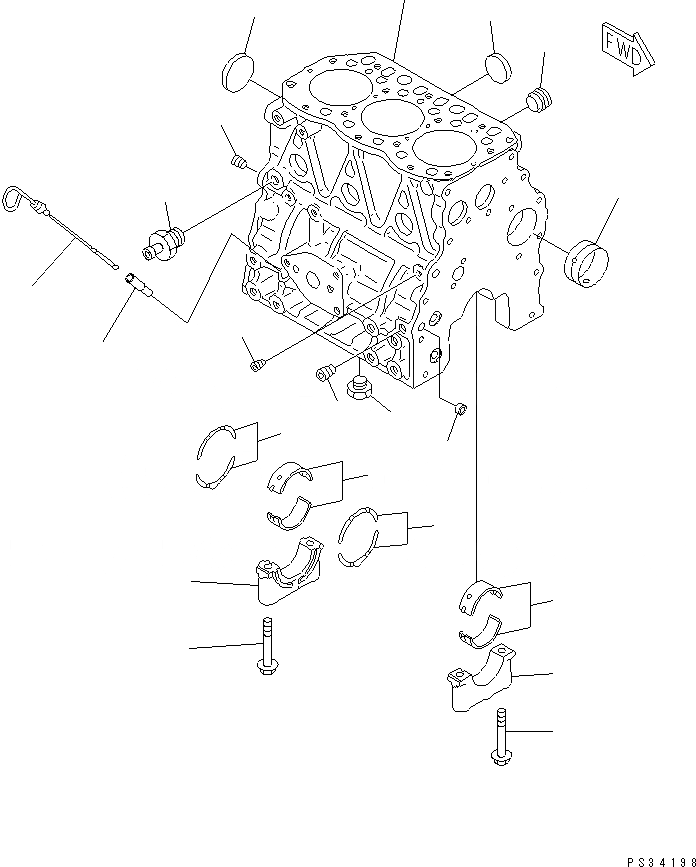 FWD

PS34198