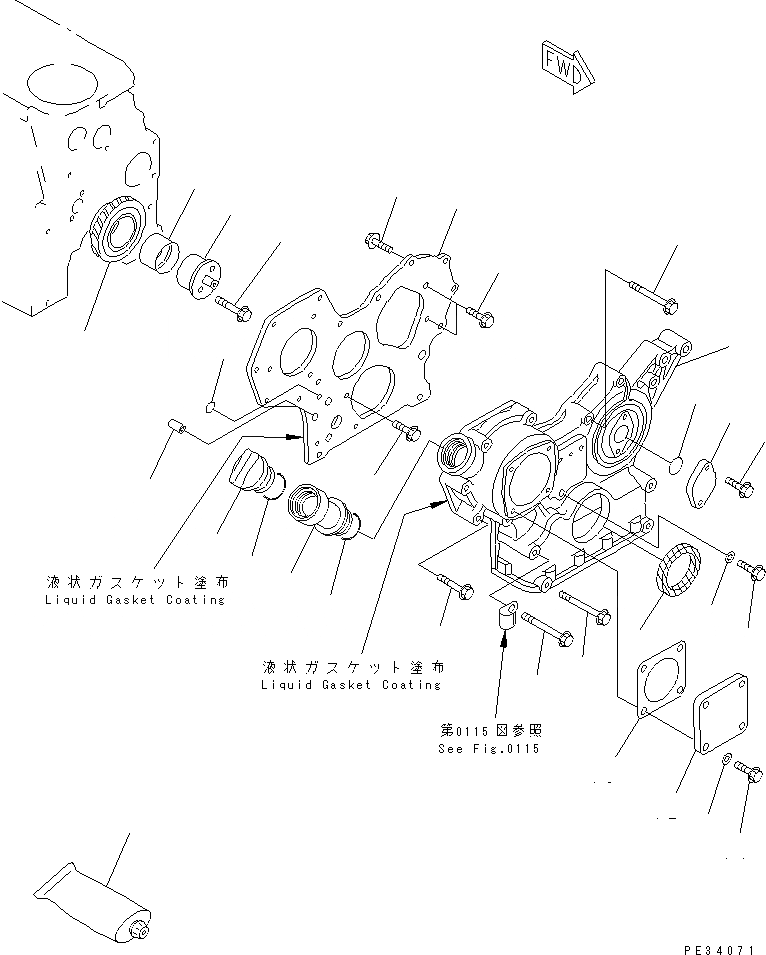 FWD

液状ガスケット塗布
Liquid Gasket Coating

液状ガスケット塗布
Liquid Gasket Coating

第0115図参照
See Fig.0115

PE34071