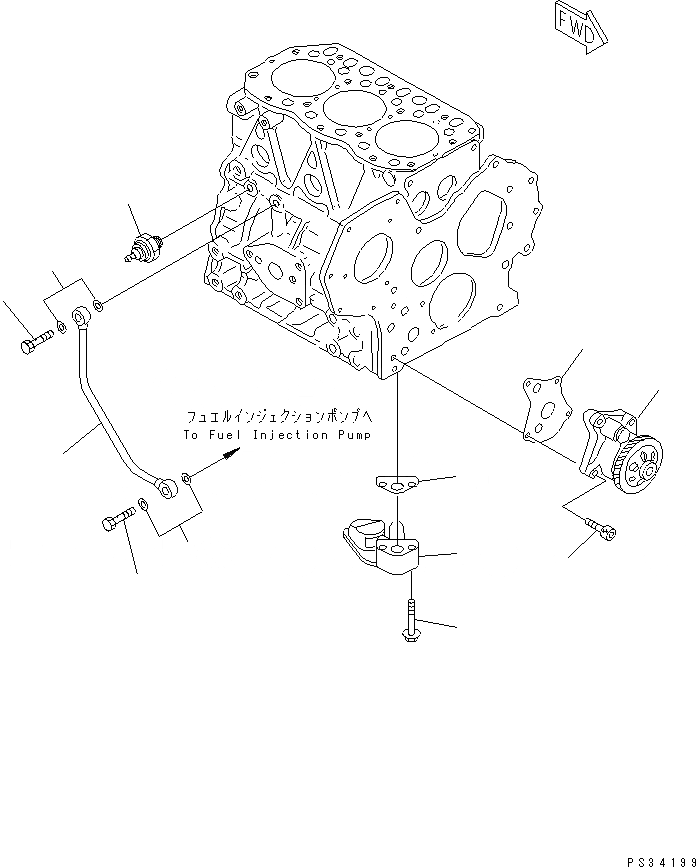 FWD

フュエルインジェクションポンプへ
To Fuel Injection Pump

PS34199