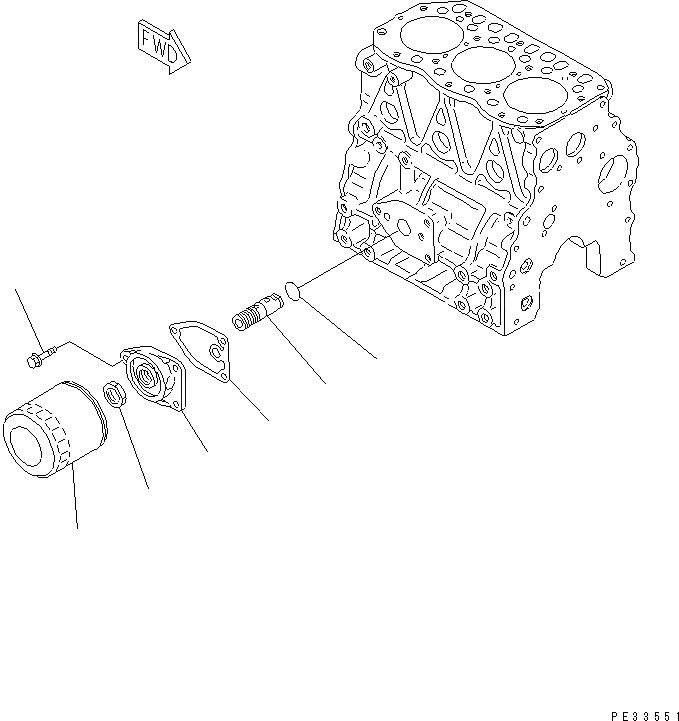 FWD

PE33551