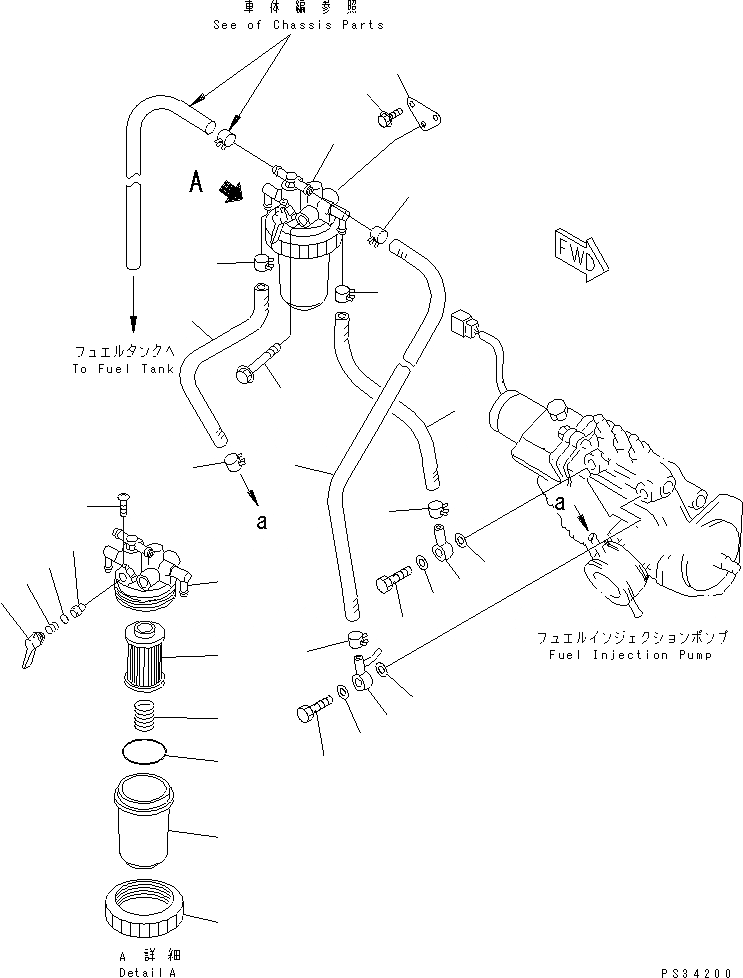 車体編参照
See of Chassis Parts

A

FWD

フュエルタンクへ
To Fuel Tank

a

a

フュエルインジェクションポンプ
Fuel Injection Pump

A 詳細
Detail A

PS34200