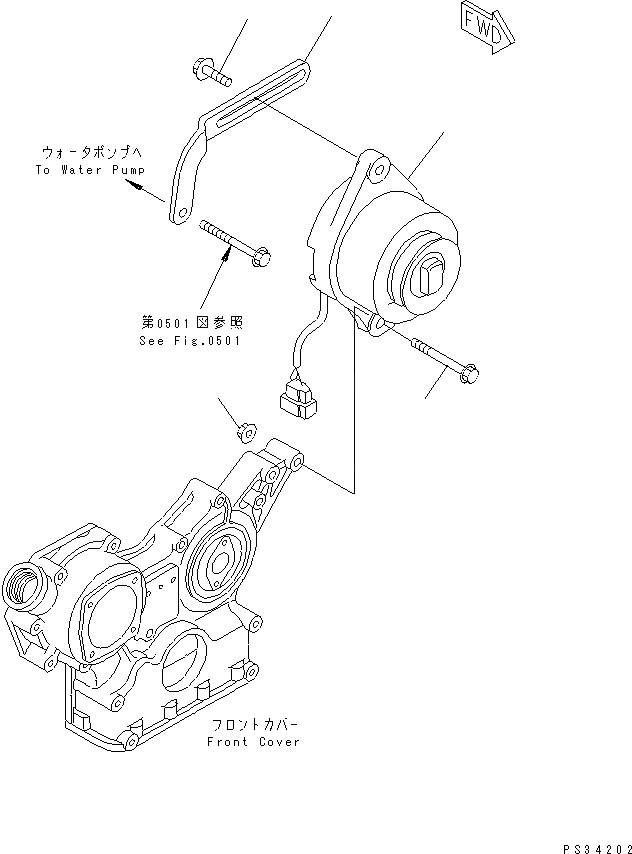 FWD

ウォータポンプへ
To Water Pump

第0501図参照
See Fig.0501

フロントカバー
Front Cover

PS34202