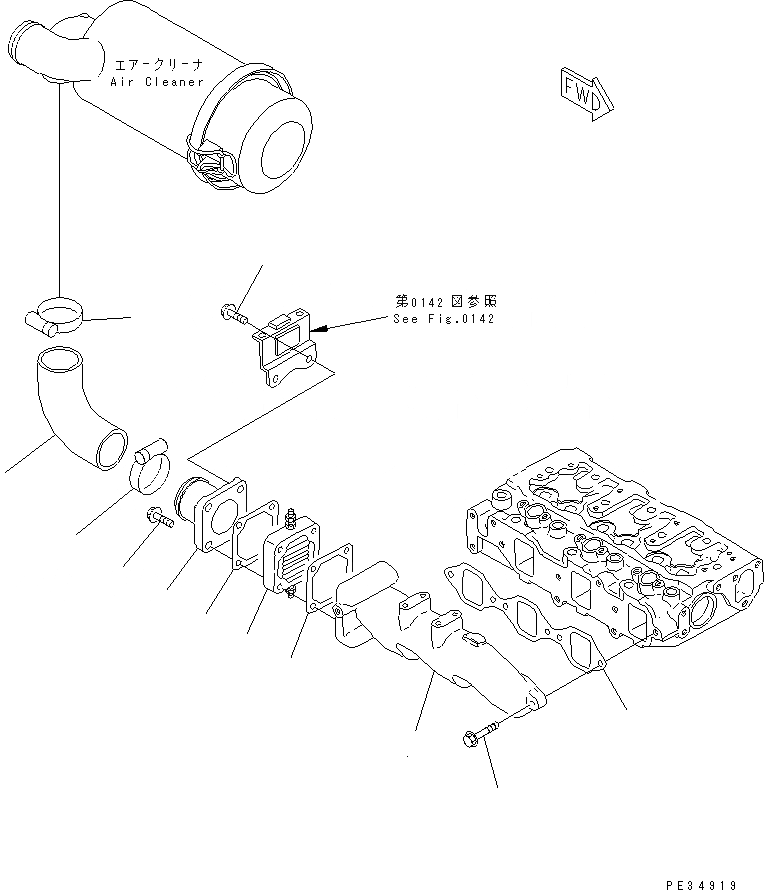 エアークリーナ
Air Cleaner

FWD

第0142図参照
See Fig.0142

PE34919