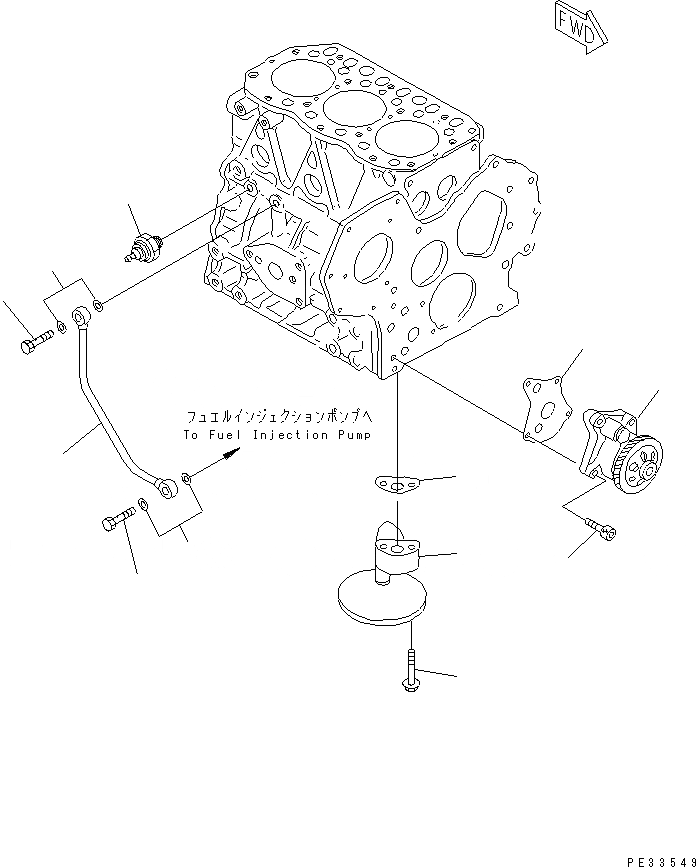 FWD

フュエルインジェクションポンプへ
To Fuel Injection Pump

PE33549