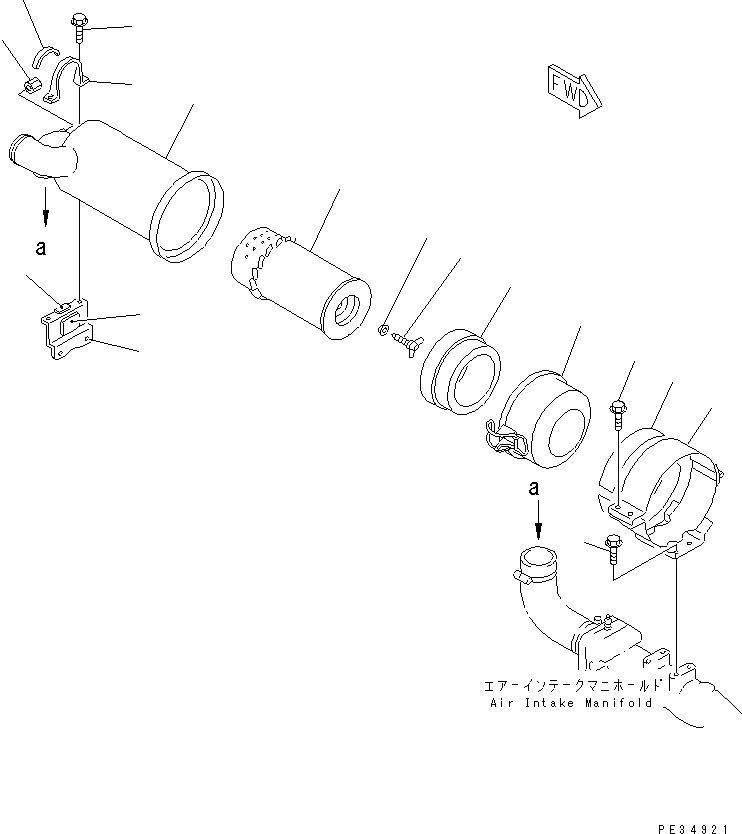 FWD

a

a

エアーインテークマニホールド
Air Intake Manifold

PE34921