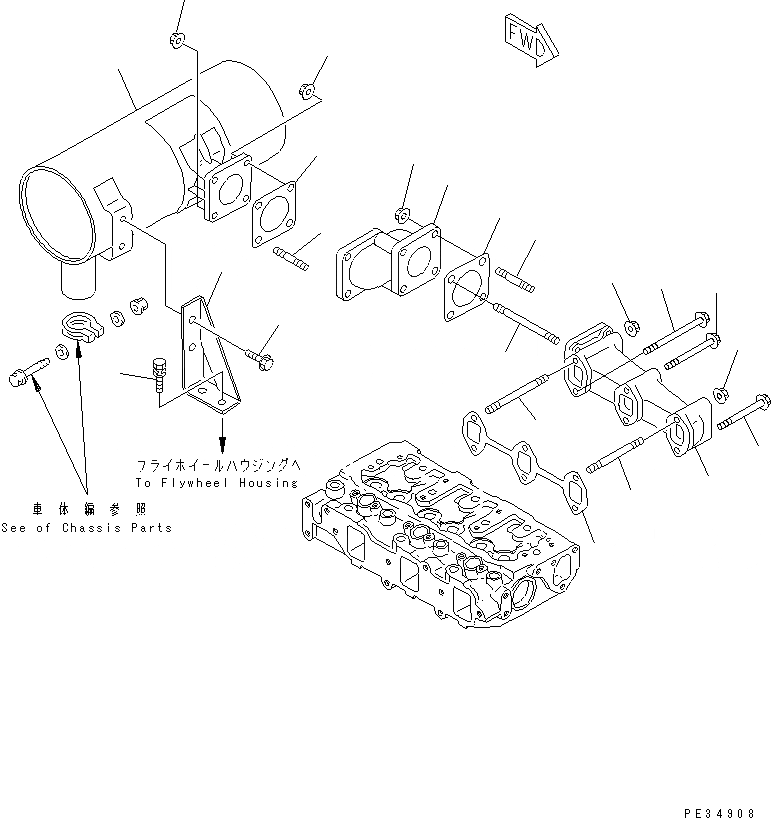 FWD

フライホイールハウジングへ
To Flywheel Housing

車体編参照
See of Chassis Parts

PE34908