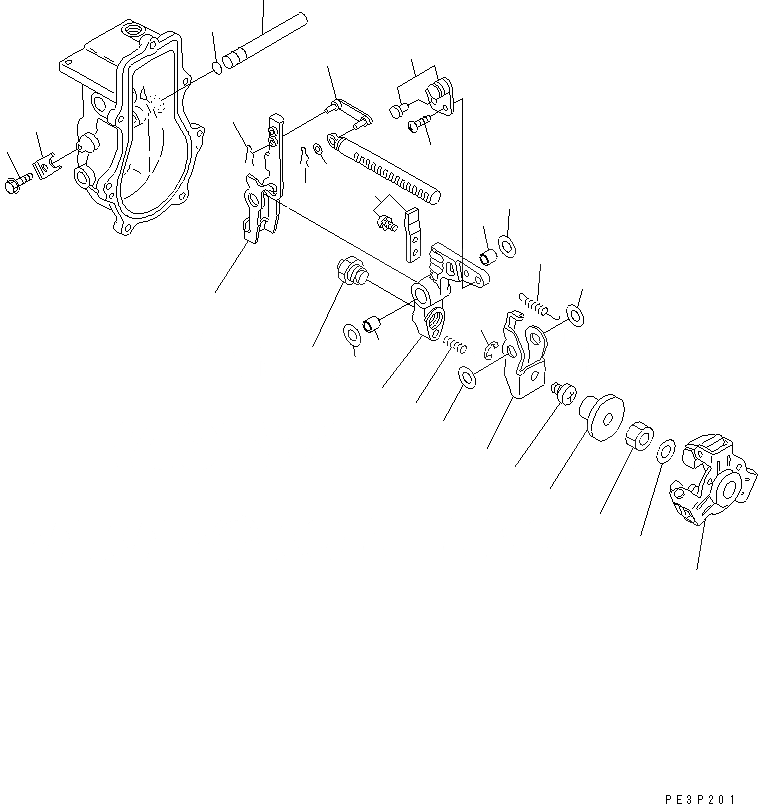 PE3P201