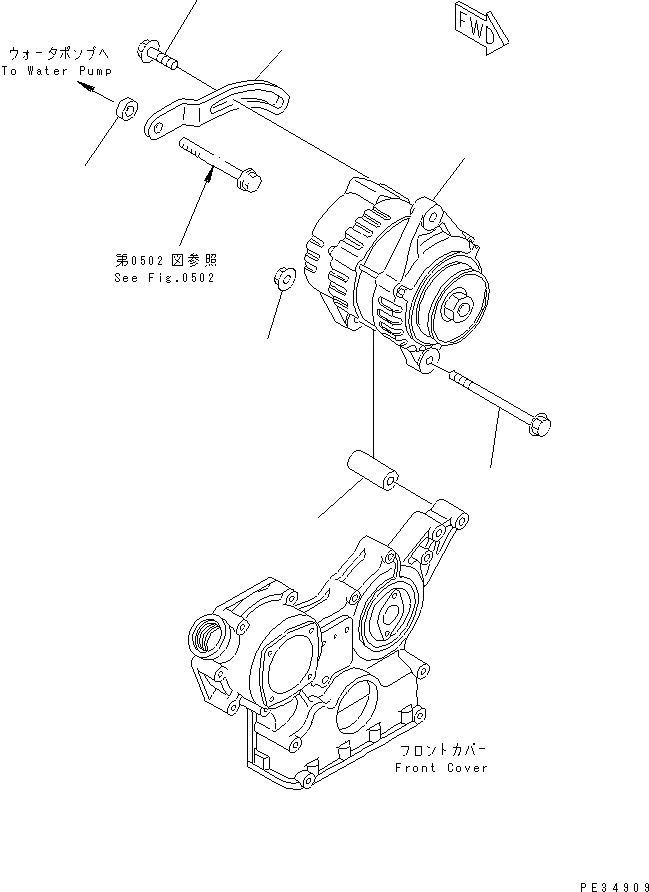 FWD

ウォータポンプへ
To Water Pump

第0502図参照
See Fig.0502

フロントカバー
Front Cover

PE34909