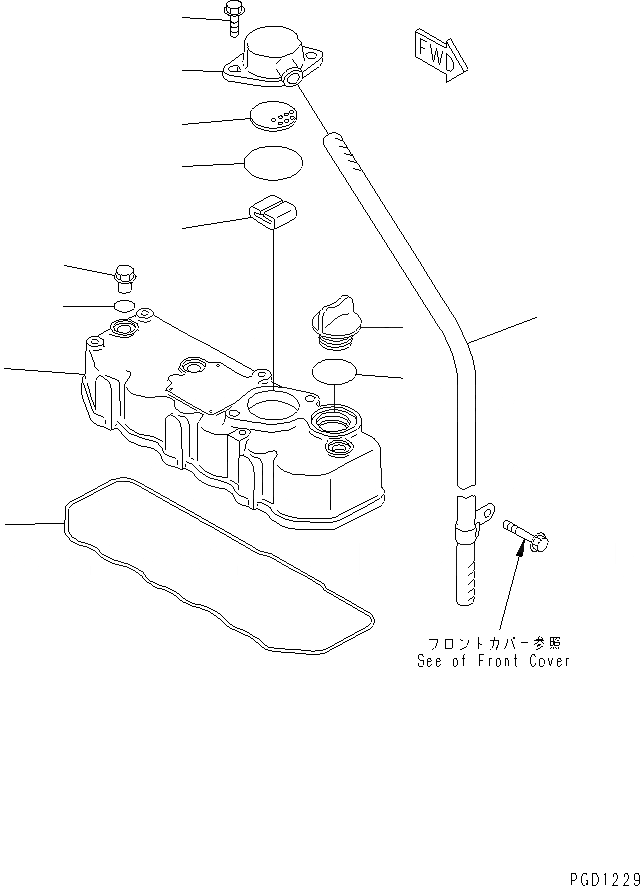 FWD

フロントカバー参照
See of Front Cover

PGD1229