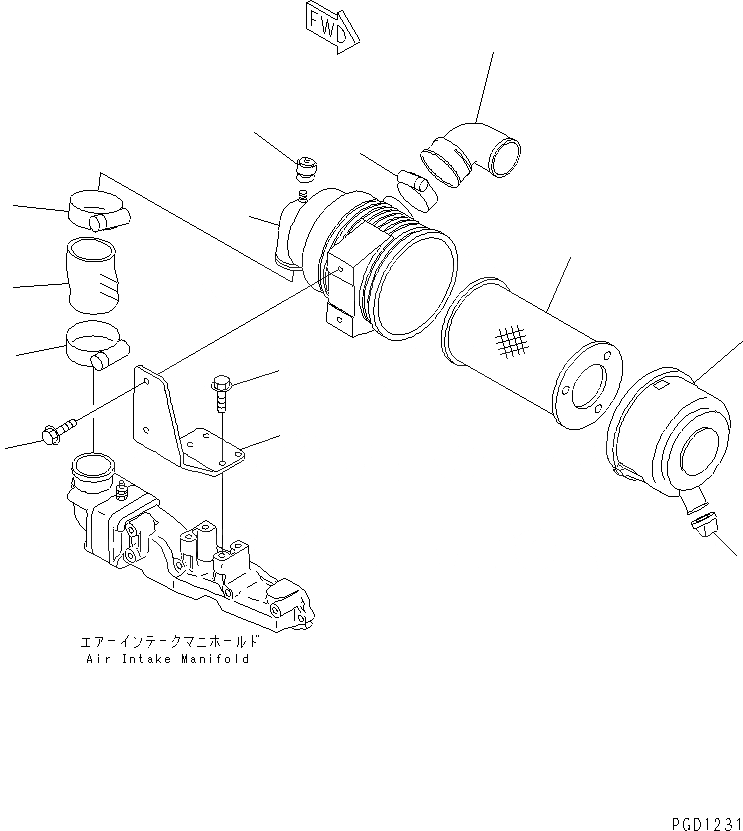 FWD

エアーインテークマニホールド
Air Intake Manifold

PGD1231