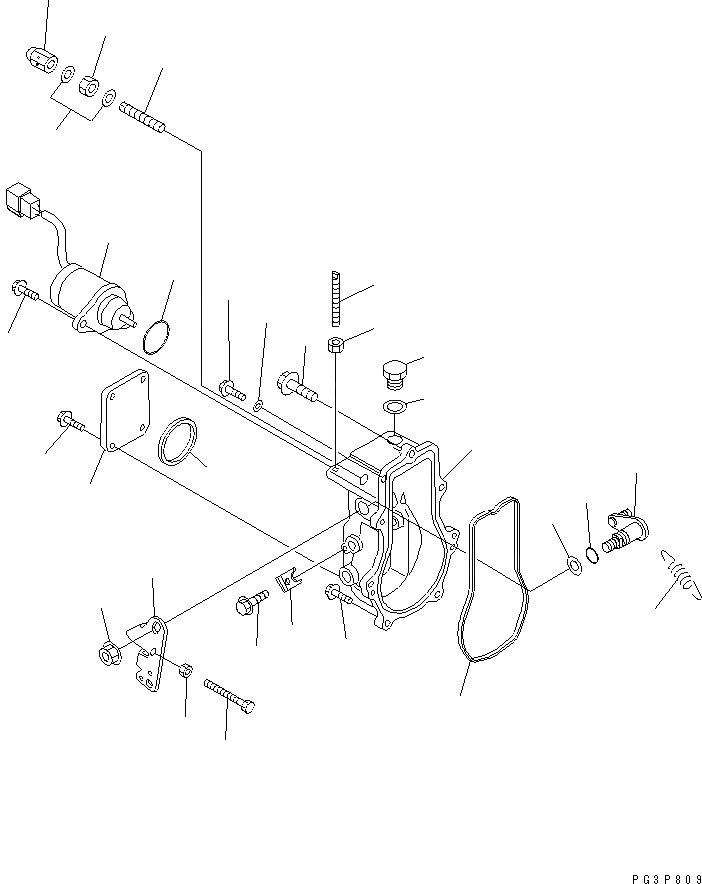 PG3P809