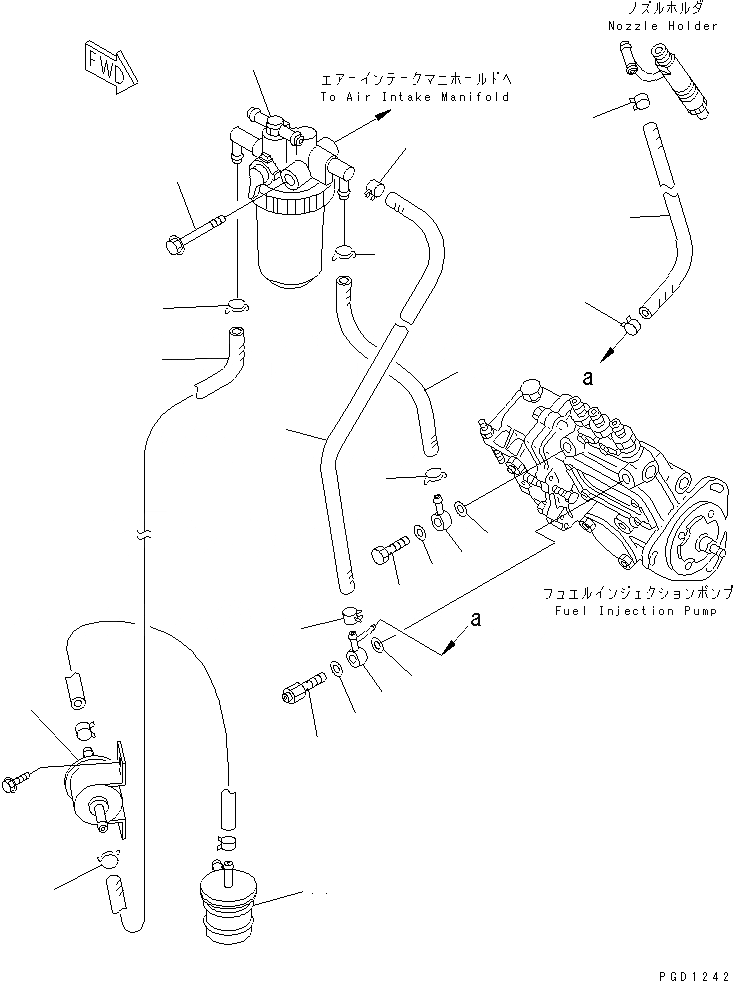 FWD

エアーインテークマニホールドへ
To Air Intake Manifold

ノズルホルダ
Nozzle Holder

a

フュエルインジェクションポンプ
Fuel Injection Pump

a

PGD1242