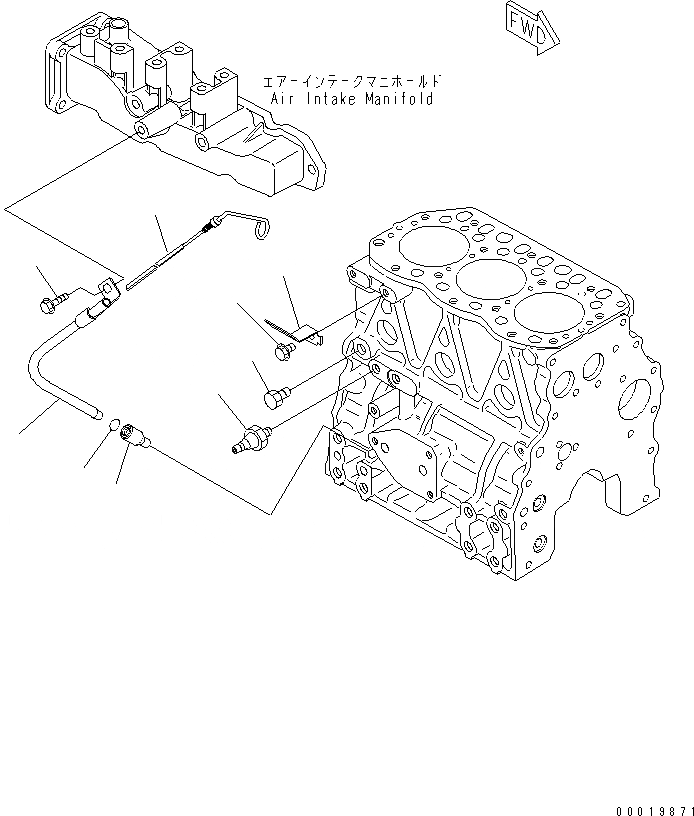 FWD

エアーインテークマニホールド
Air Intake Manifold

00019871