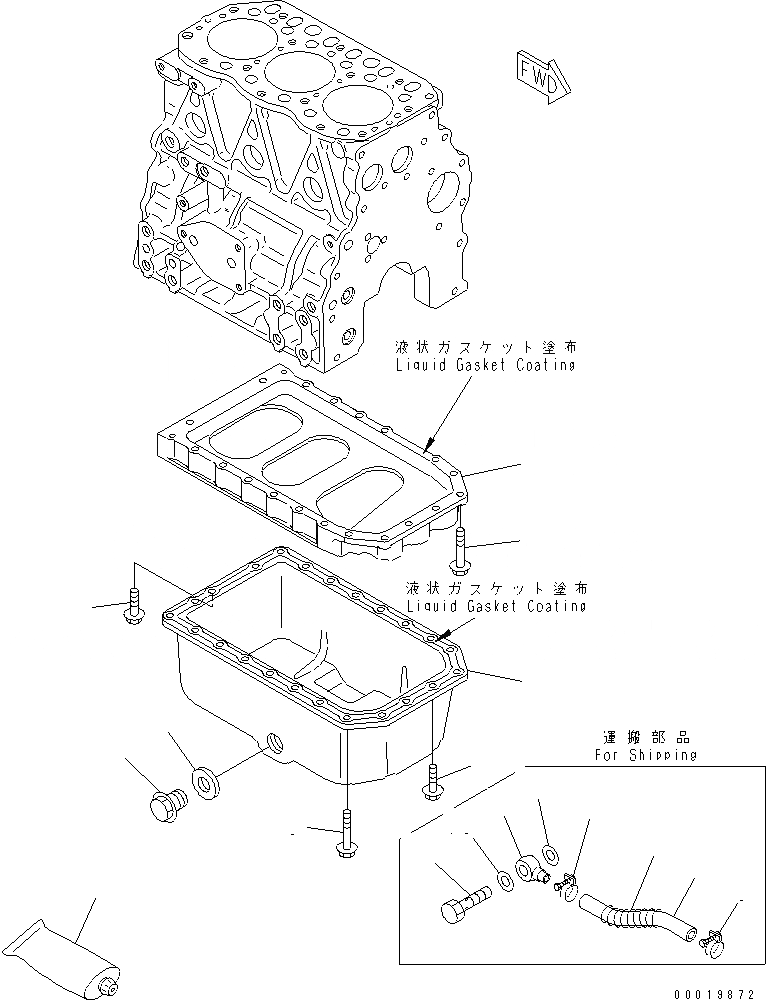 FWD

液状ガスケット塗布
Liquid Gasket Coating

液状ガスケット塗布
Liquid Gasket Coating

運搬部品
For Shipping

00019872