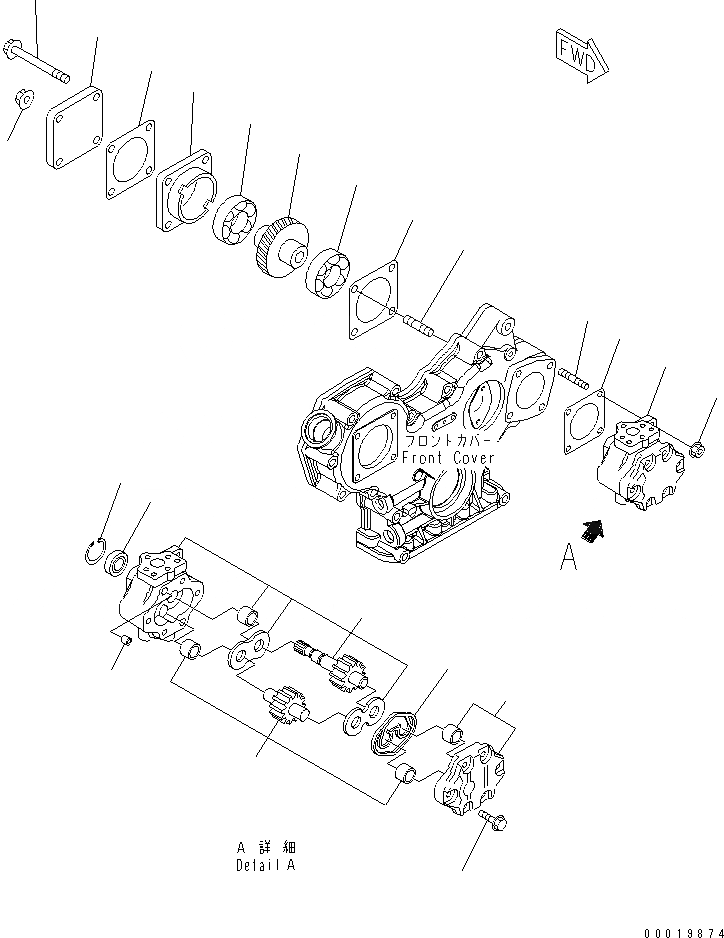 FWD

フロントカバー
Front Cover

A

A 詳細
Detail A

00019874