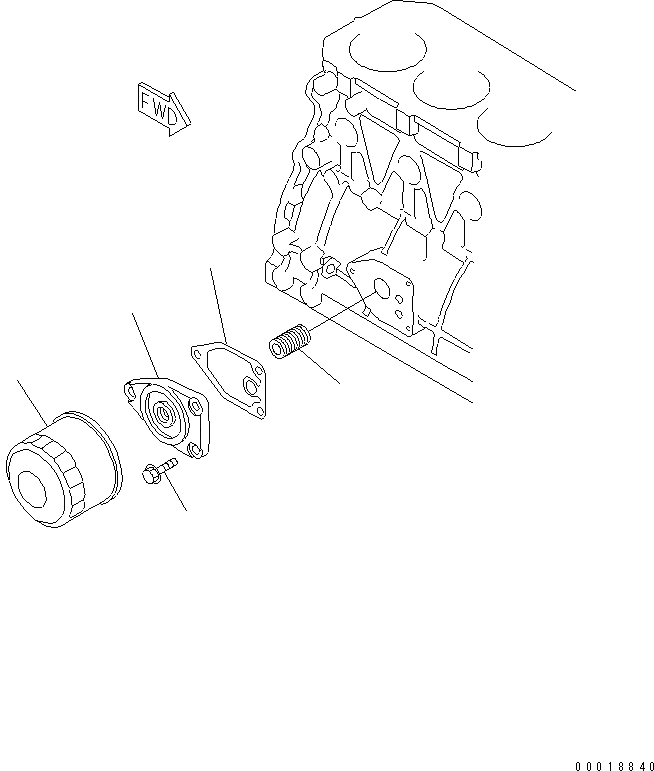 FWD

00018840