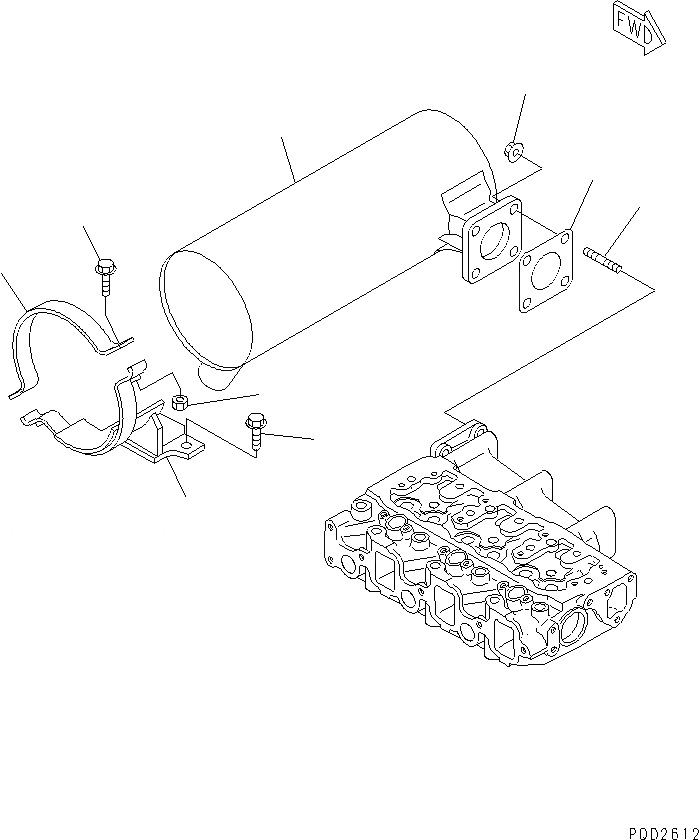 FWD

P0D2612