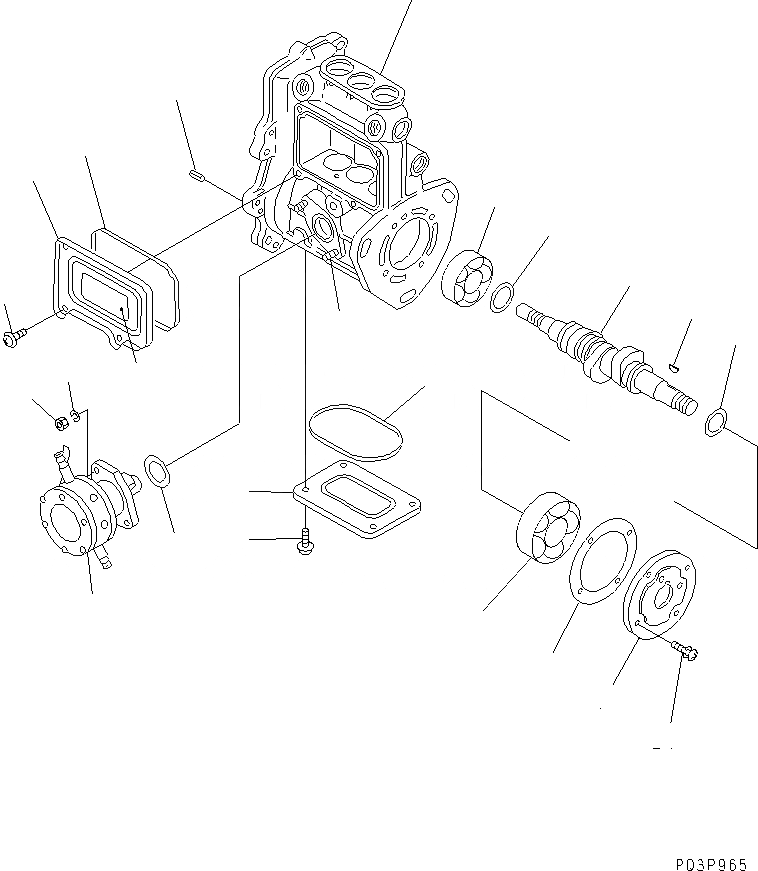 P03P965