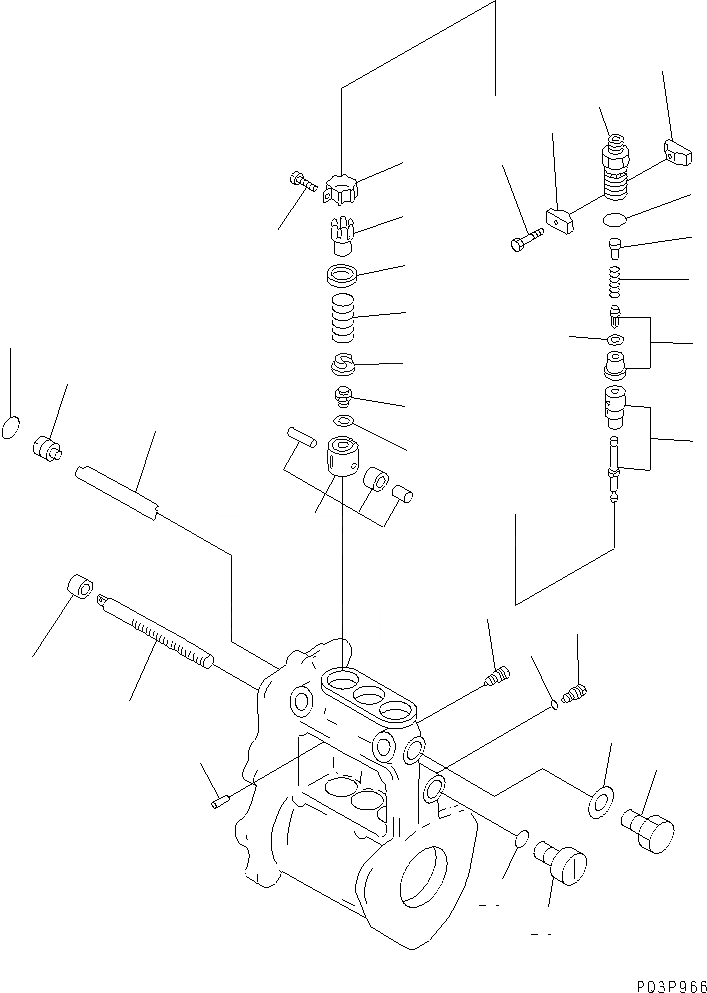 P03P966