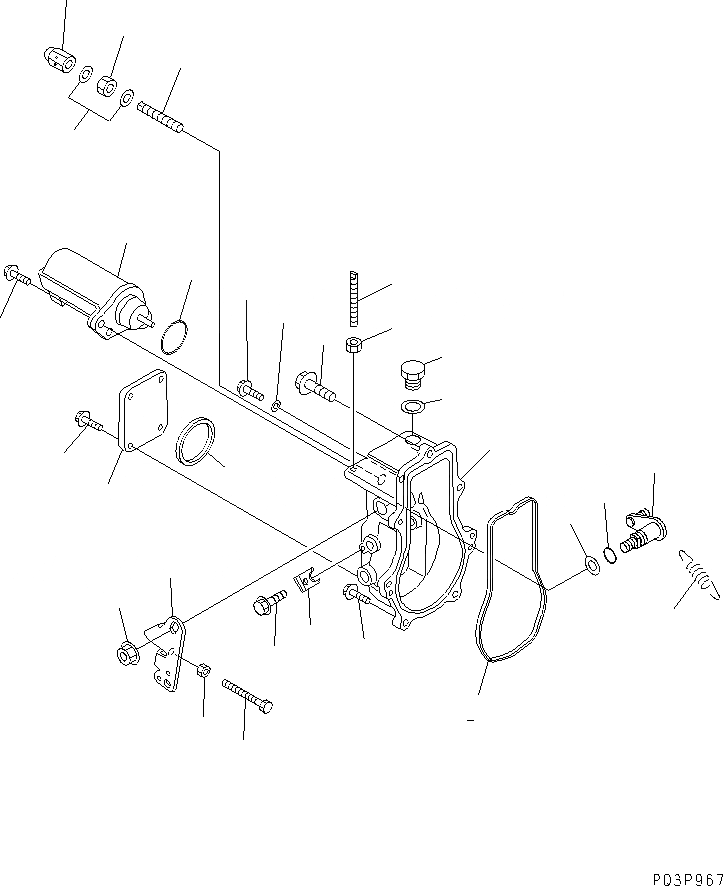 P03P967