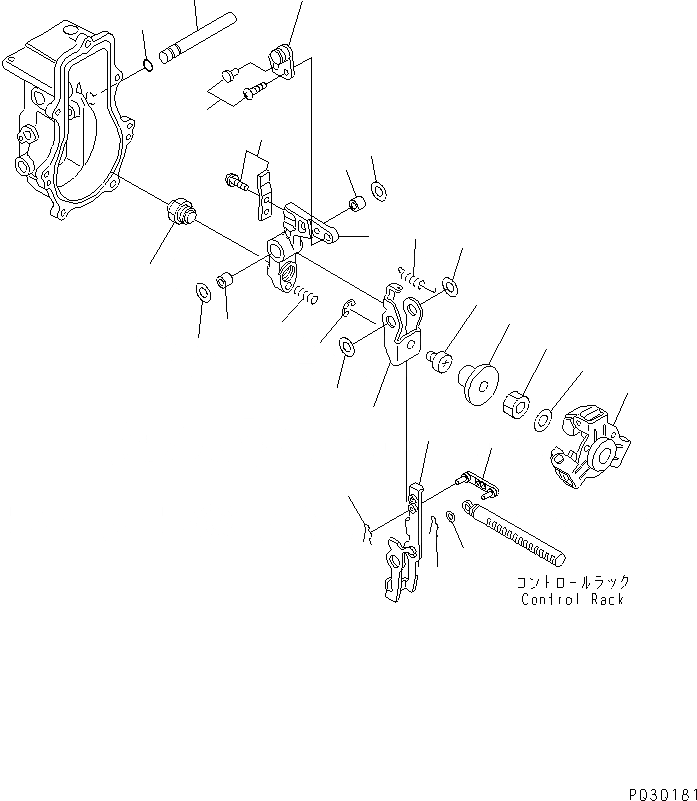 コントロールラック
Control Rack

PQ30181