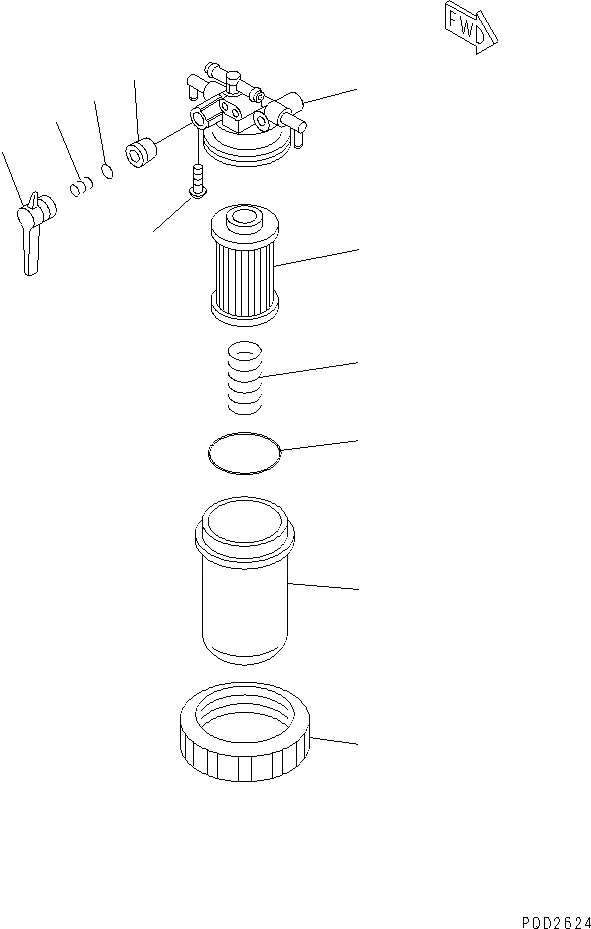 FWD

P0D2624