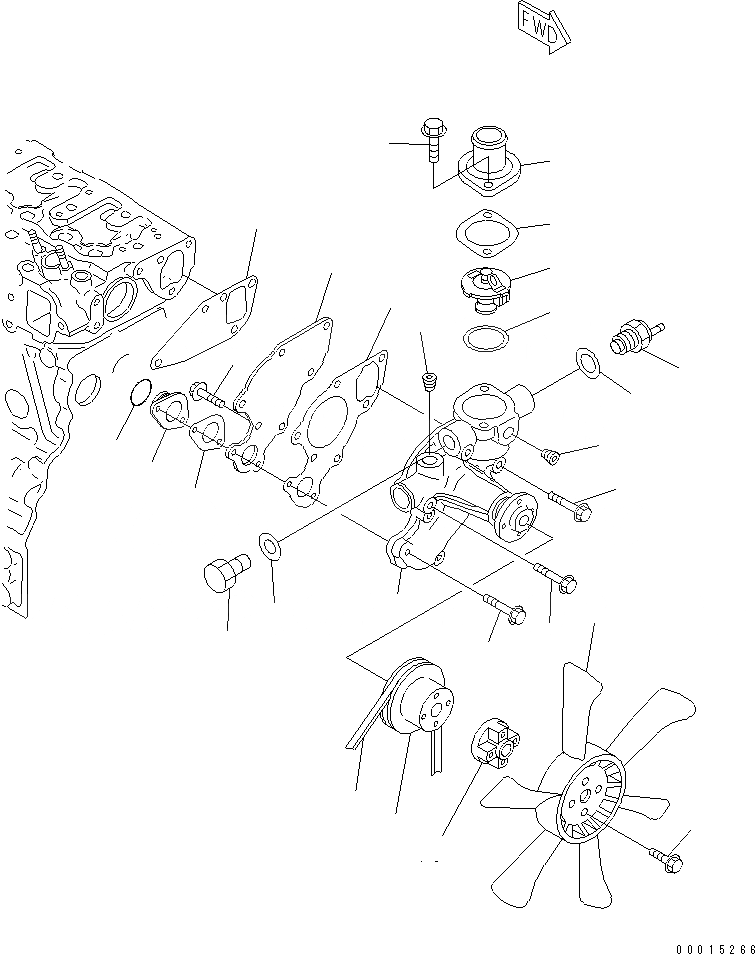 FWD

00015266