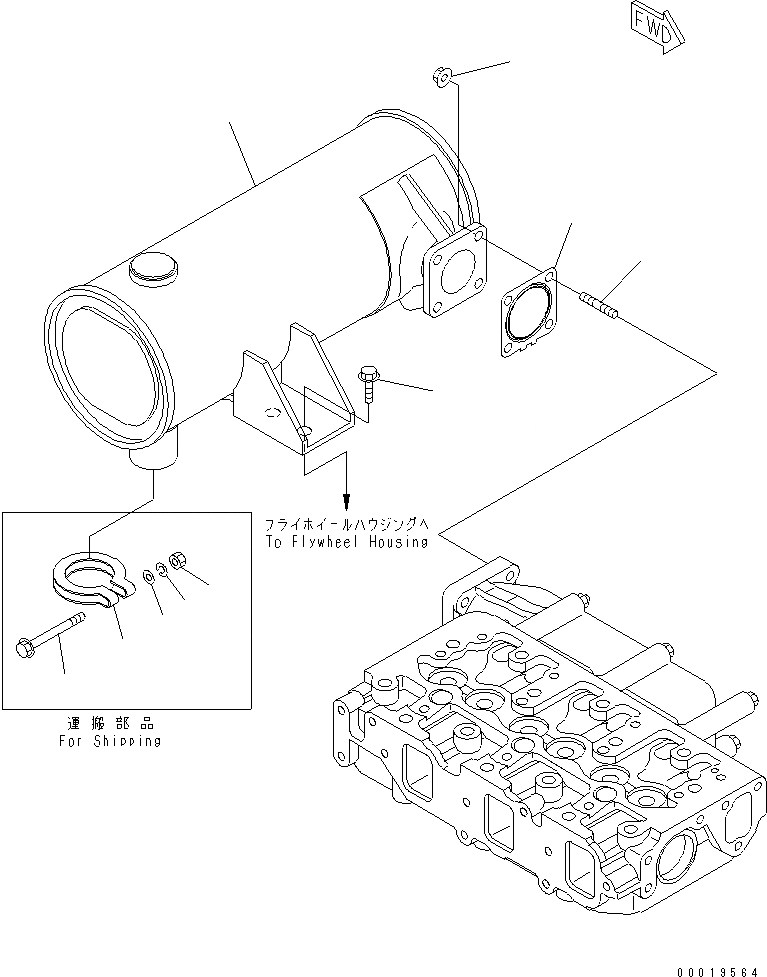 FWD

フライホイールハウジングへ
To Flywheel Housing

運搬部品
For Shipping

00019564