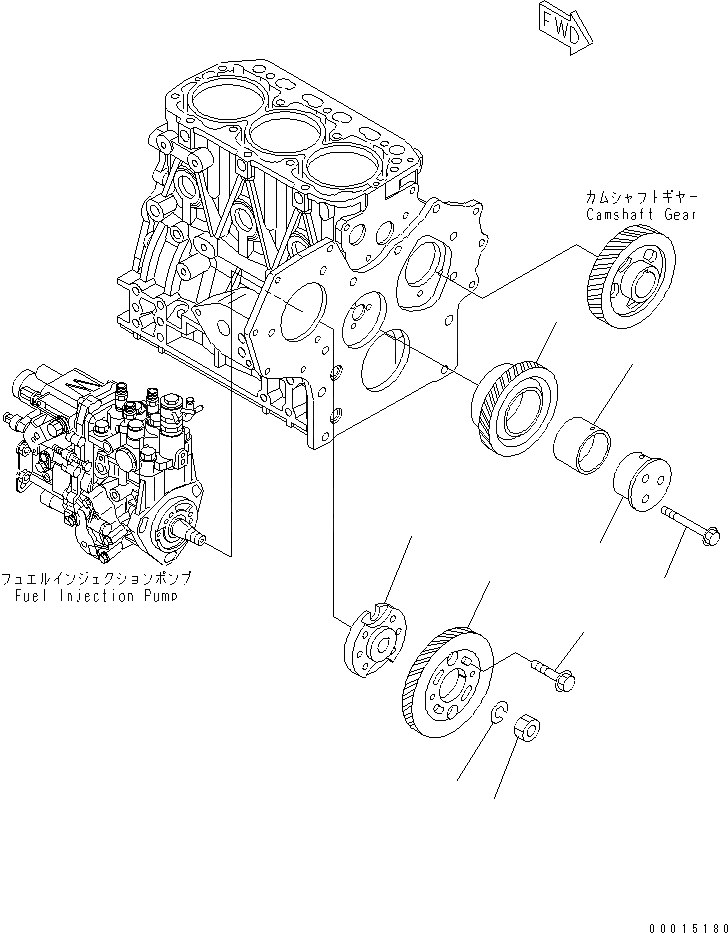 FWD

カムシャフトギヤー
Camshaft Gear

フュエルインジェクションポンプ
Fuel Injection Pump

00015180