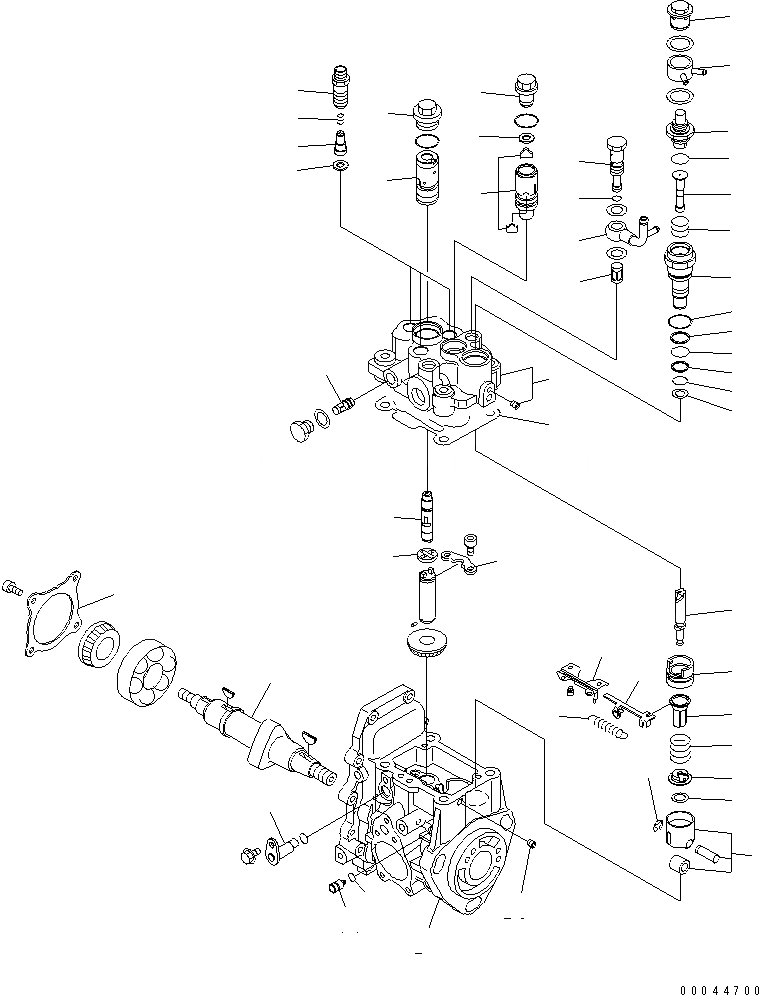 00044700