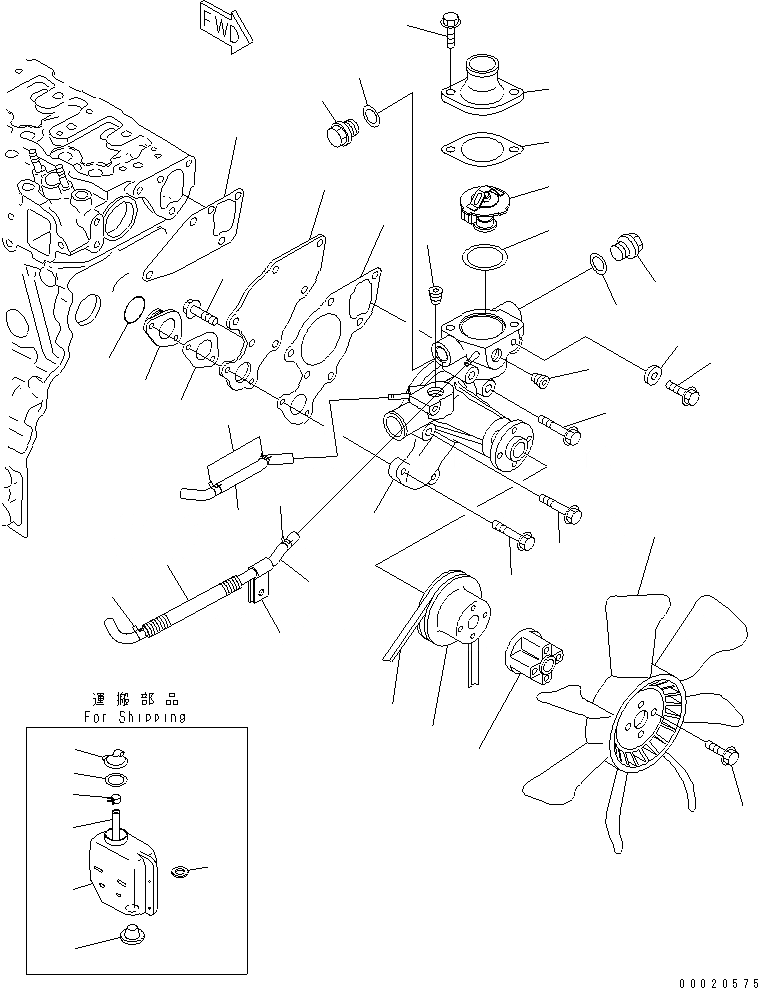 FWD

運搬部品
For Shipping

00020575