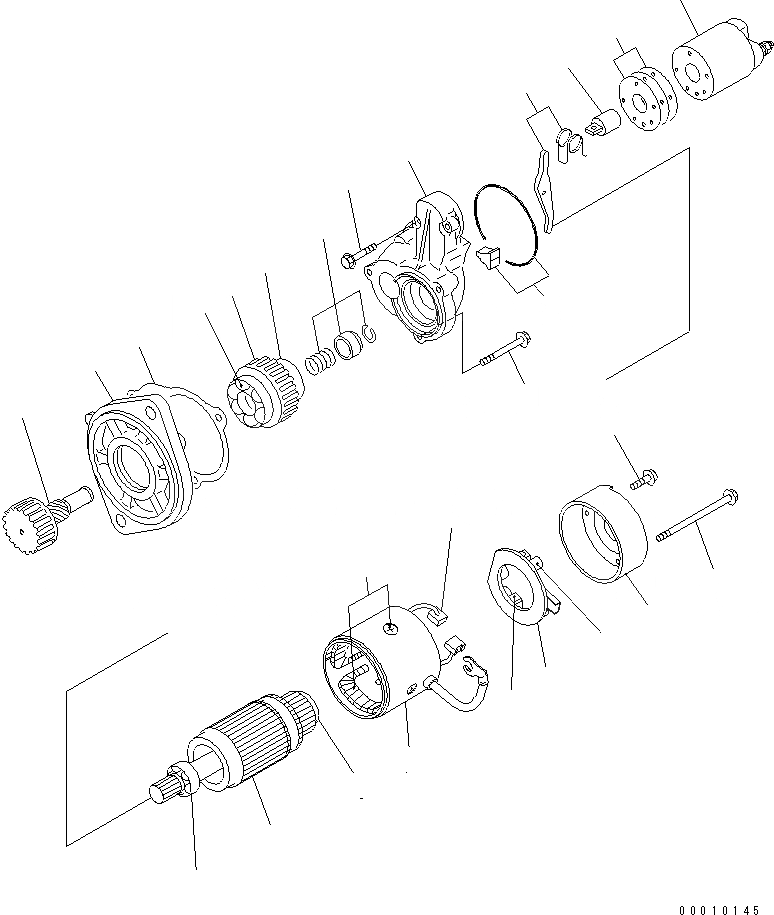 00010145