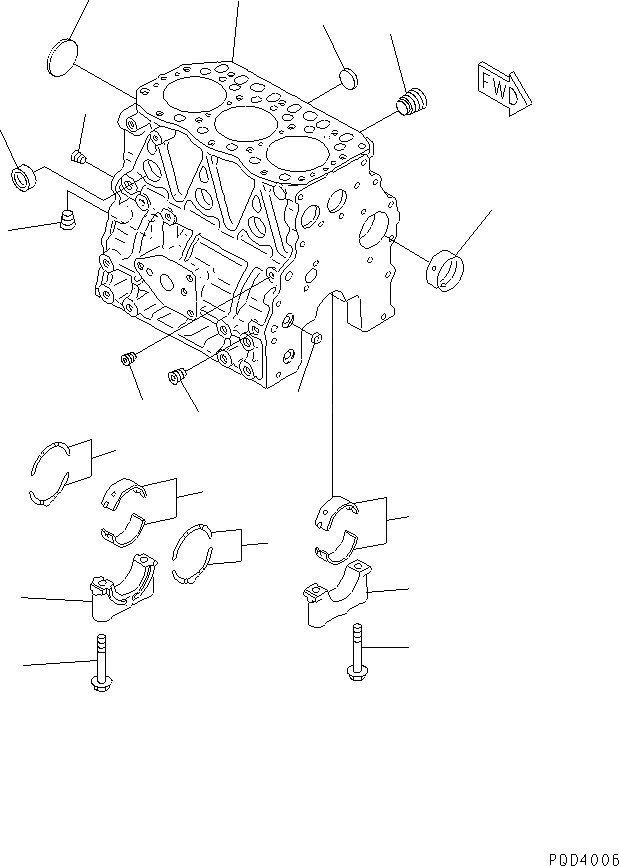 FWD

PQD4006