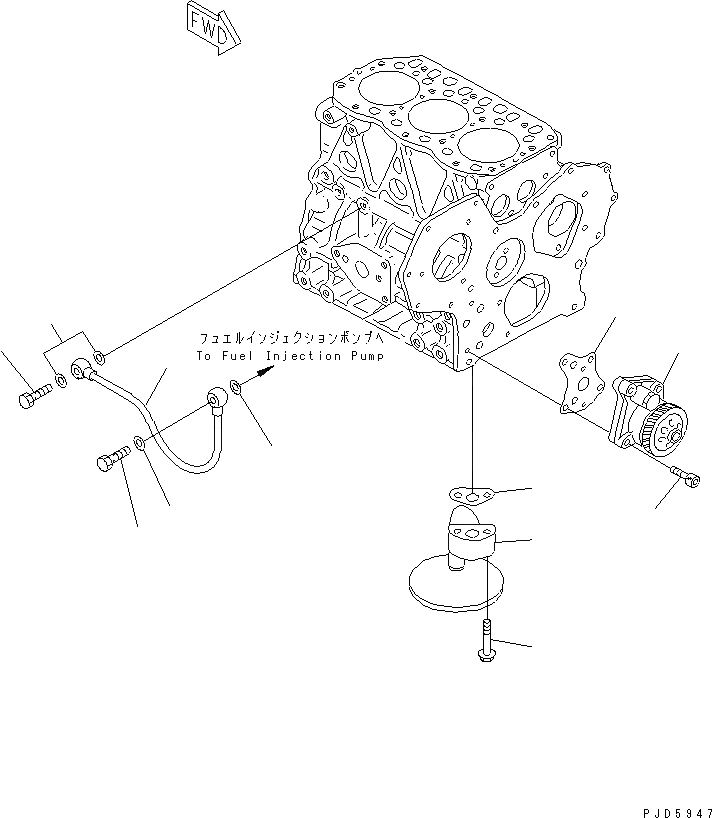 FWD

フュエルインジェクションポンプへ
To Fuel Injection Pump

PJD5947