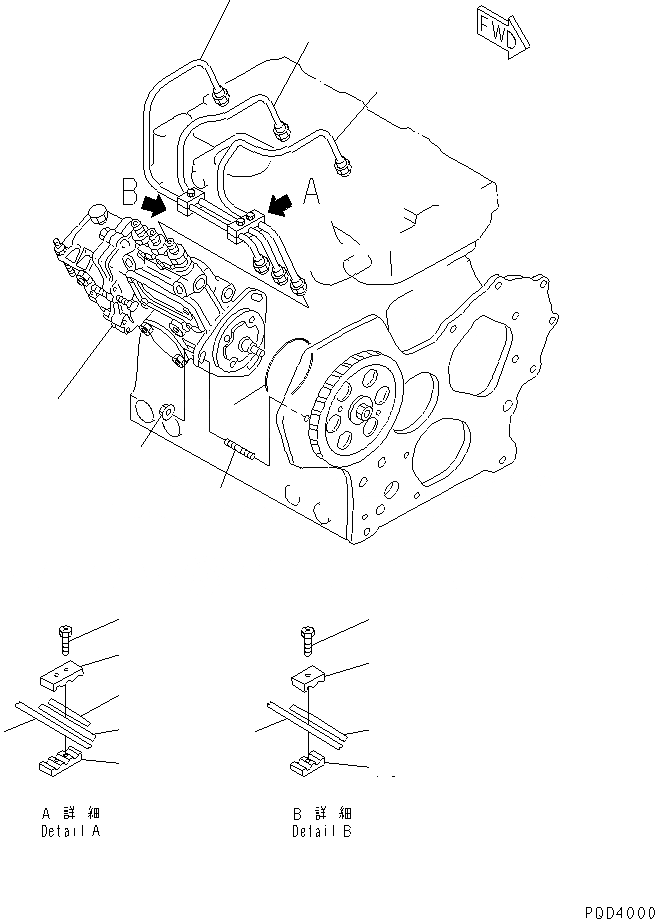 FWD

B

A

A 詳 細
Detail A

B 詳 細
Detail B

PQD4000