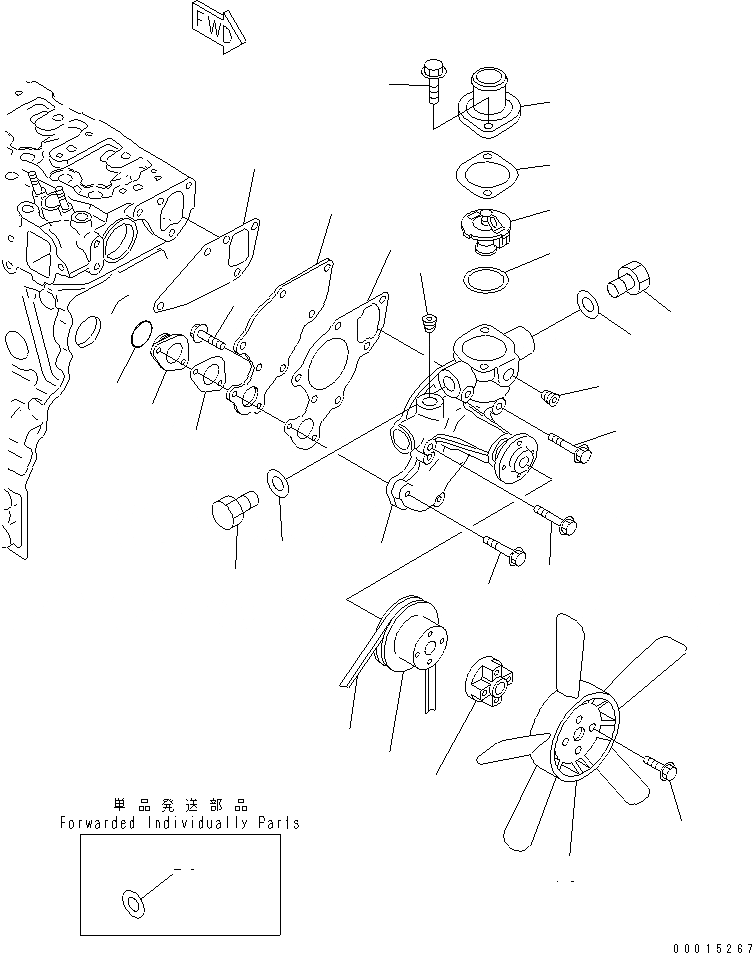 FWD

単品発送部品
Forwarded Individually Parts

00015267