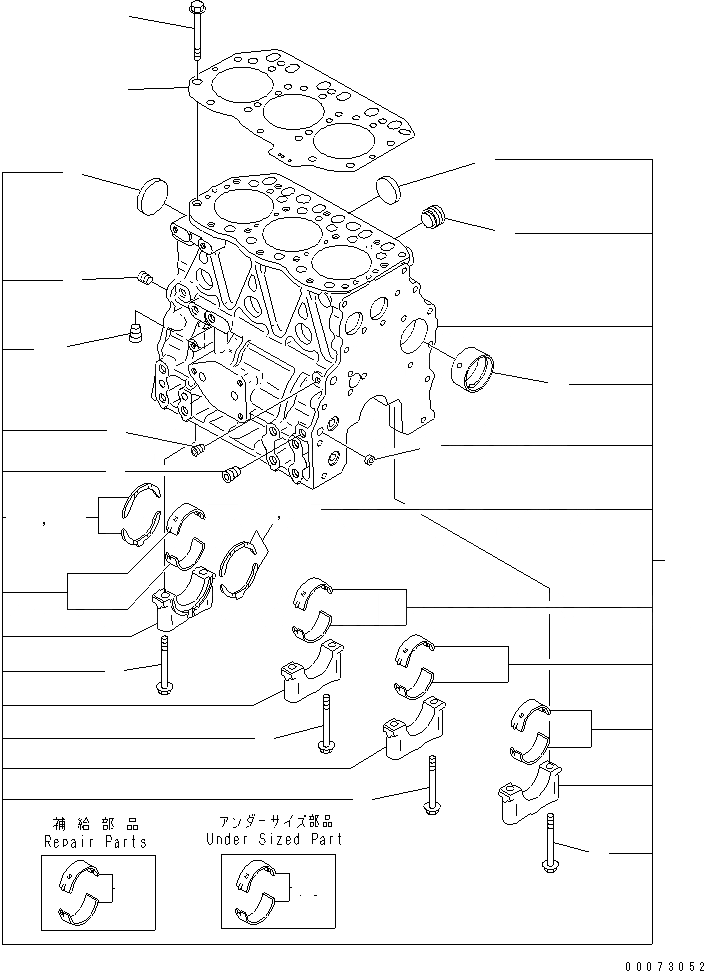 補給部品
Repair Parts

アンダーサイズ部品
Under Sized Part

00073052