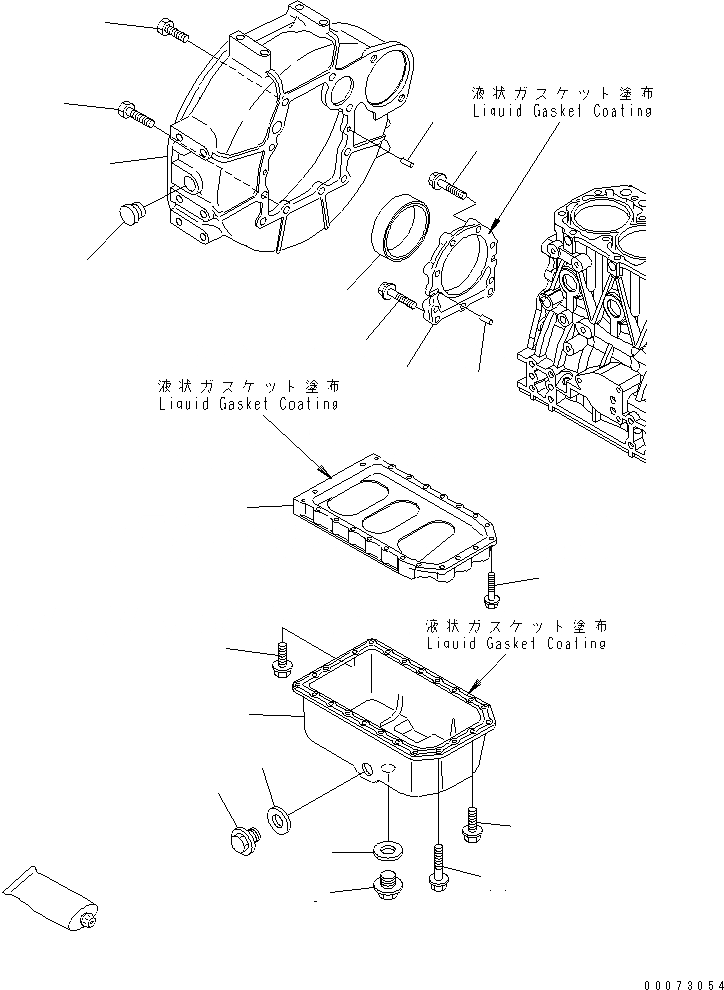 液状ガスケット塗布
Liquid Gasket Coating

液状ガスケット塗布
Liquid Gasket Coating

液状ガスケット塗布
Liquid Gasket Coating

00073054