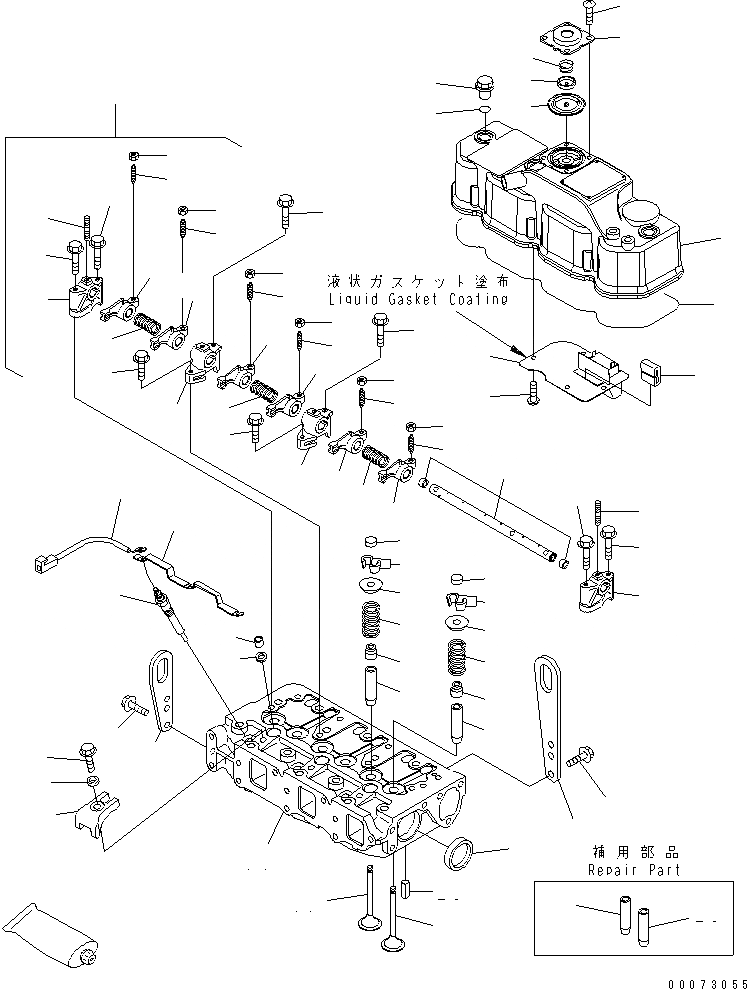 液状ガスケット塗布
Liquid Gasket Coating

補用部品
Repair Part

00073055