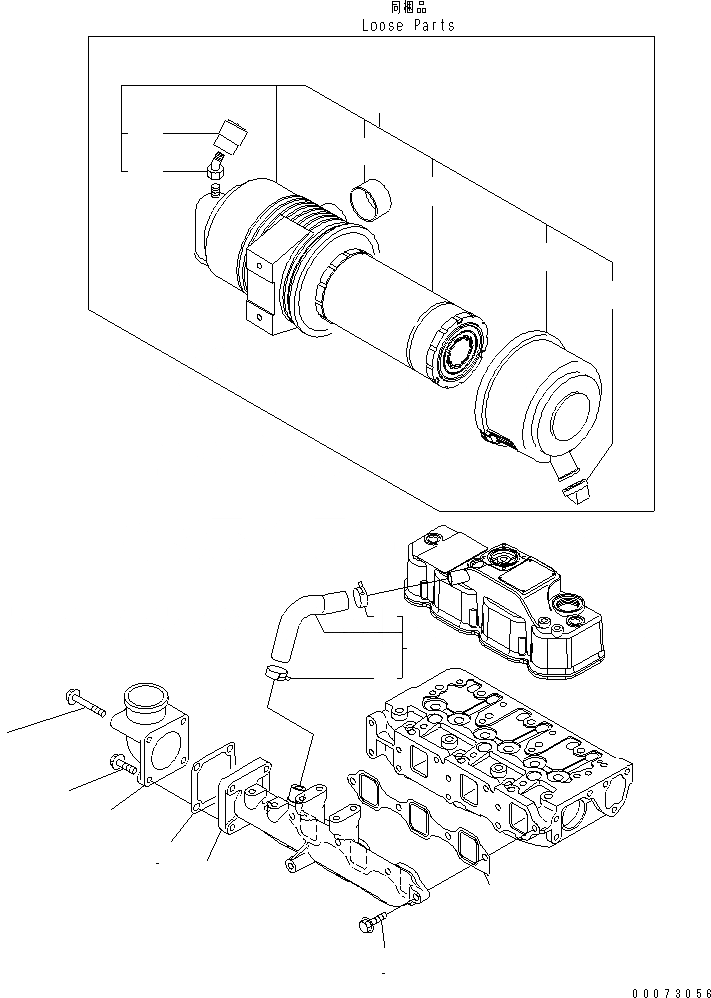 同梱品
Loose Parts

00073056