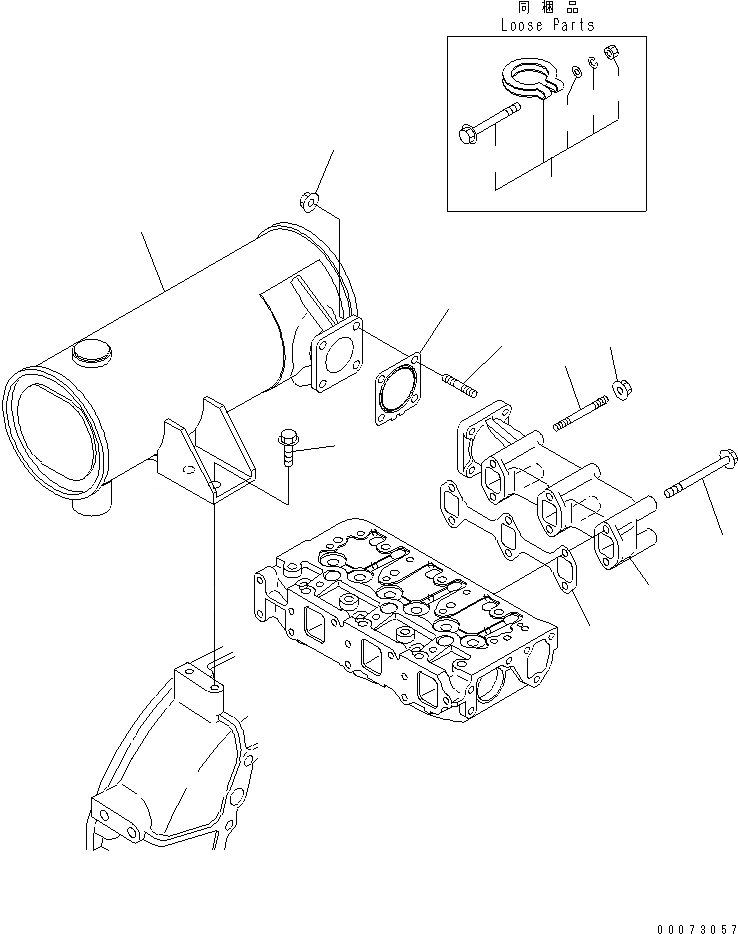 同梱品
Loose Parts

00073057