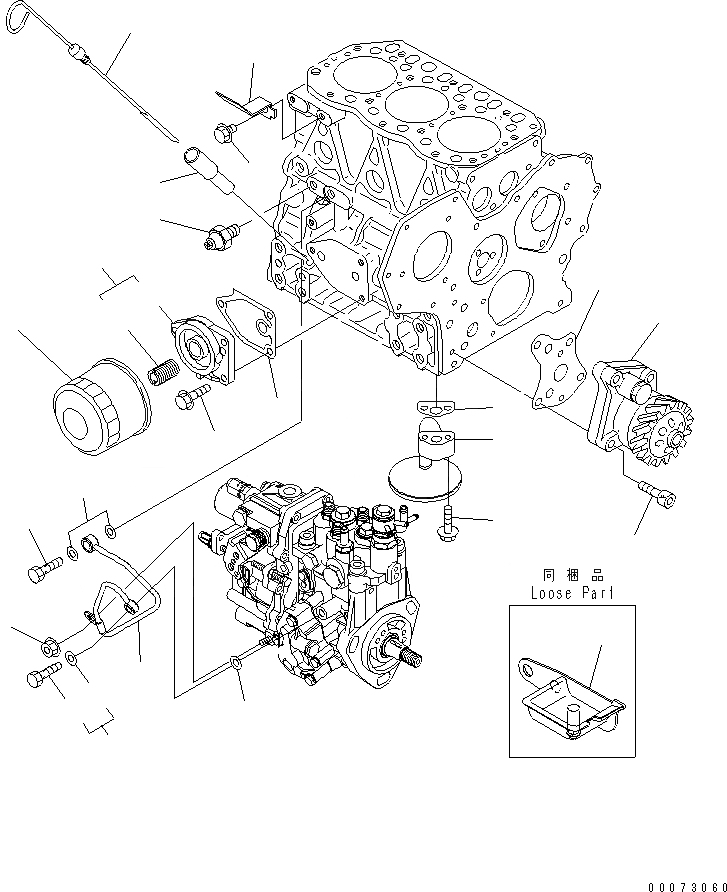 同梱品
Loose Part

00073060