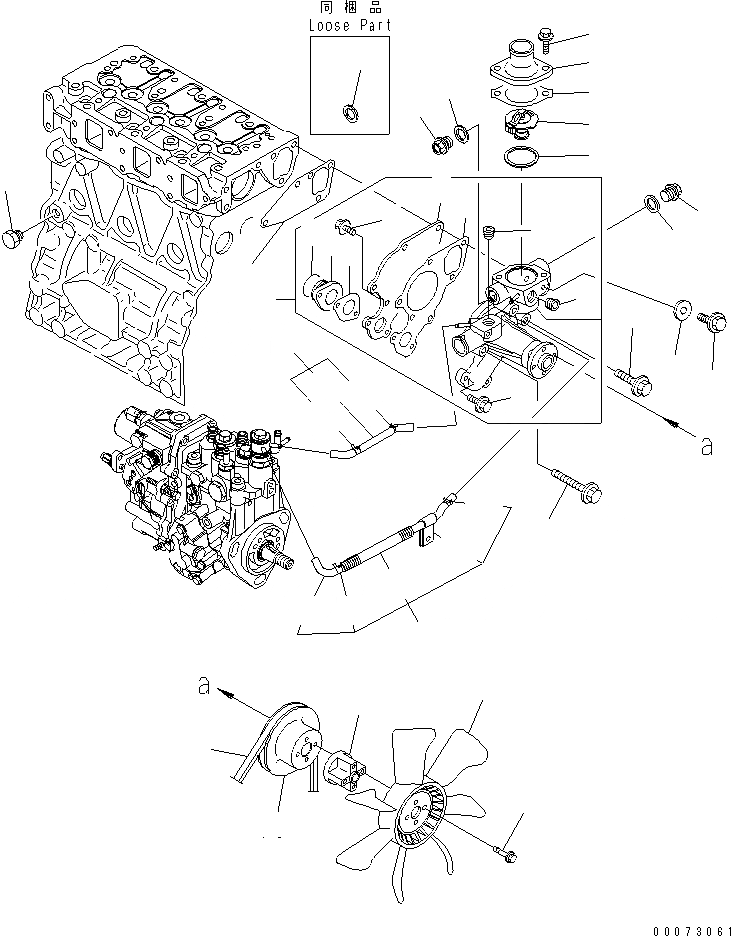 同梱品
Loose Part

a

a

00073061