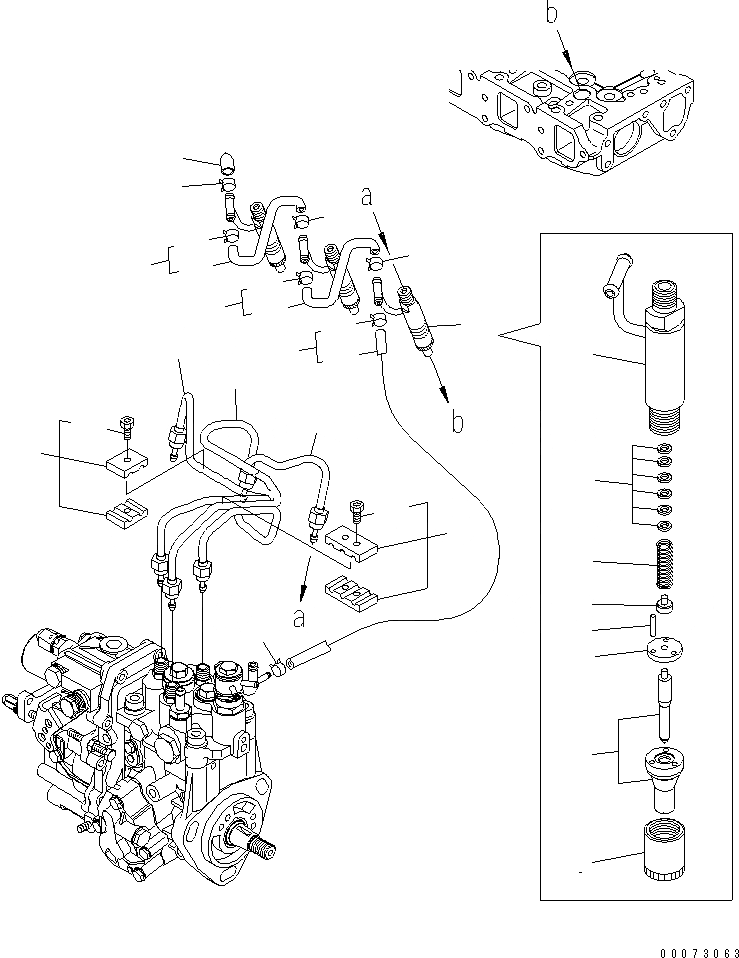 b

a

b

a

00073063