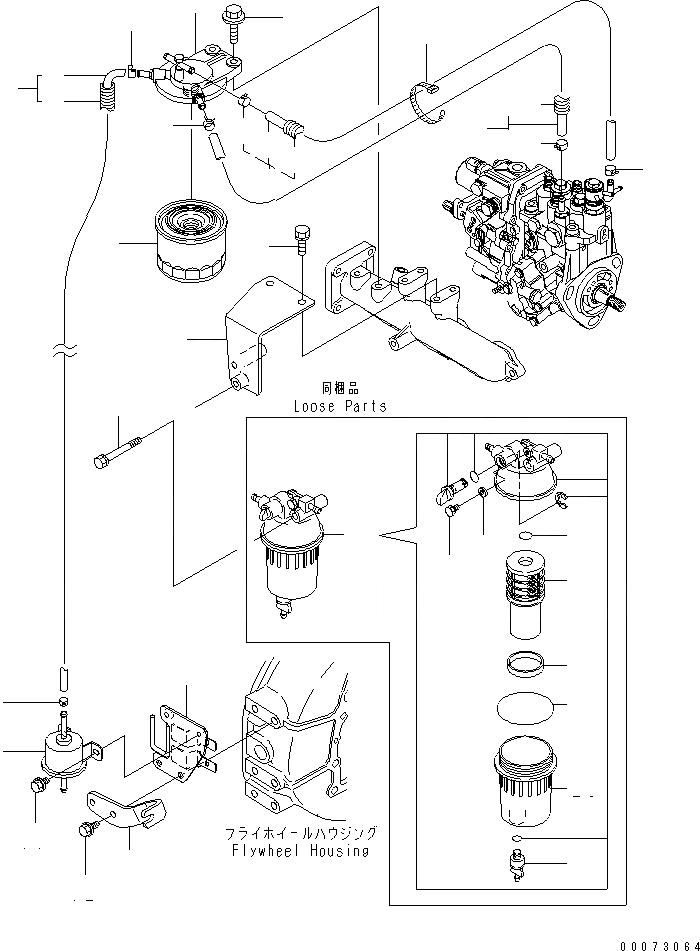 同梱品
Loose Parts

フライホイールハウジング
Flywheel Housing

00073064