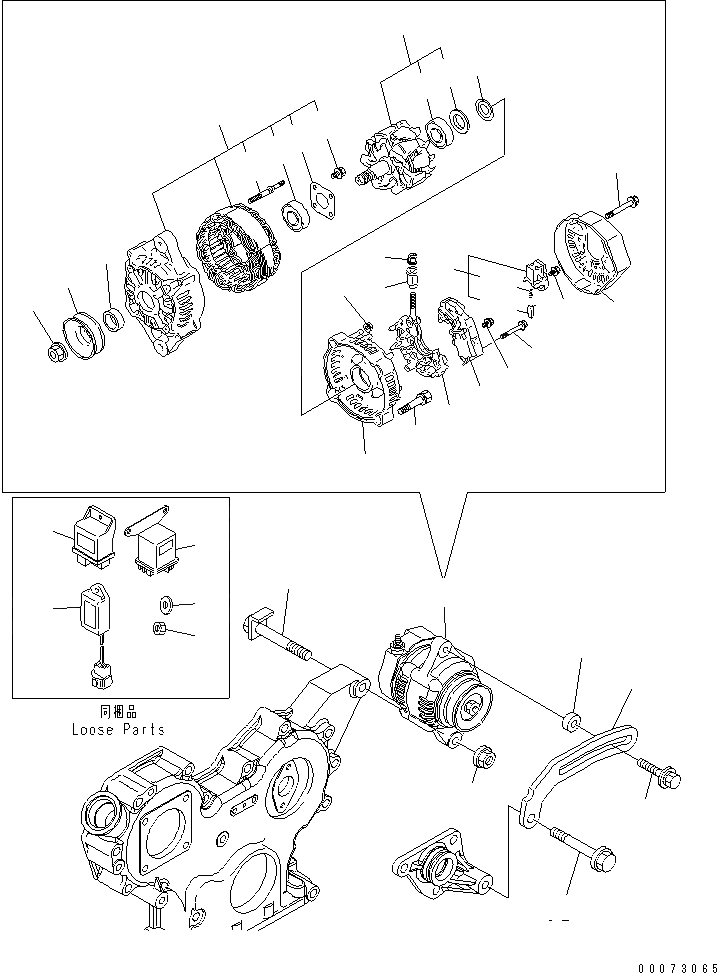 同梱品
Loose Parts

00073065