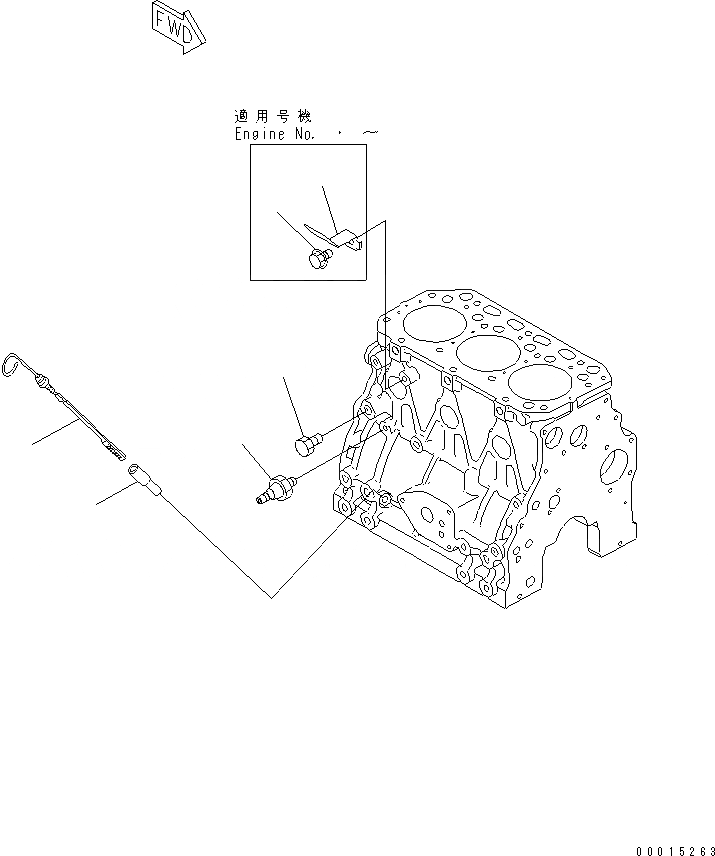 FWD

適用号機
Engine No. ・ ~

00015263